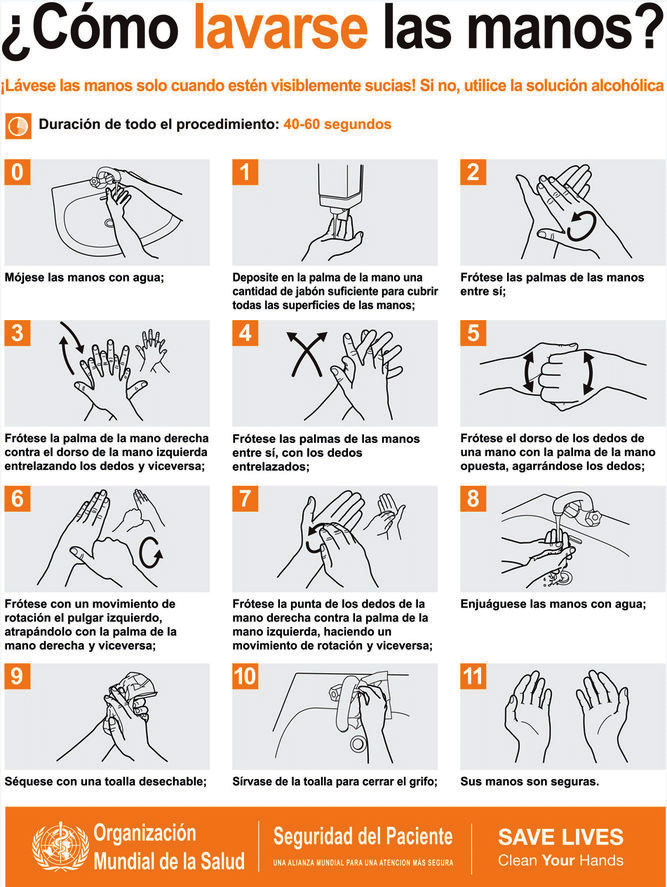 ¿Cómo lavarse las manos?

¡Lávese las manos solo cuando estén visiblemente sucias! Si no, utilice la solución alcohólica

Duración de todo el procedimiento: 40-60 segundos

0
Mójese las manos con agua;

1
Deposite en la palma de la mano una cantidad de jabón suficiente para cubrir todas las superficies de las manos;

2
Frótese las palmas de las manos entre sí;

3
Frótese la palma de la mano derecha contra el dorso de la mano izquierda entrelazando los dedos y viceversa;

4
Frótese las palmas de las manos entre sí, con los dedos entrelazados;

5
Frótese el dorso de los dedos de una mano con la palma de la mano opuesta, agarrándose los dedos;

6
Frótese con un movimiento de rotación el pulgar izquierdo, atrapándolo con la palma de la mano derecha y viceversa;

7
Frótese la punta de los dedos de la mano derecha contra la palma de la mano izquierda, haciendo un movimiento de rotación y viceversa;

8
Enjuáguese las manos con agua;

9
Séquese con una toalla desechable;

10
Sírvase de la toalla para cerrar el grifo;

11
Sus manos son seguras.

Organización Mundial de la Salud

Seguridad del Paciente
UNA ALIANZA MUNDIAL PARA UNA ATENCION MÁS SEGURA

SAVE LIVES
Clean Your Hands